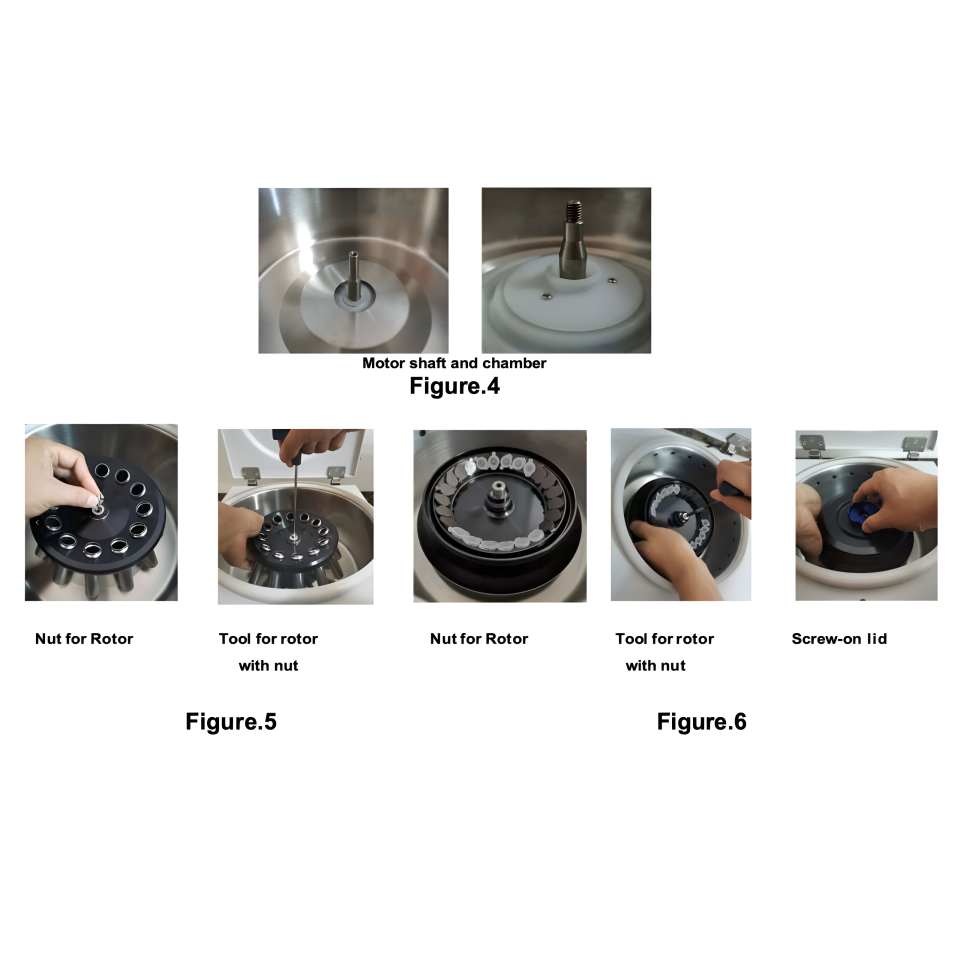 Motor shaft and chamber
Figure.4

Nut for Rotor

Tool for rotor with nut

Nut for Rotor

Tool for rotor with nut

Screw-on lid

Figure.5

Figure.6