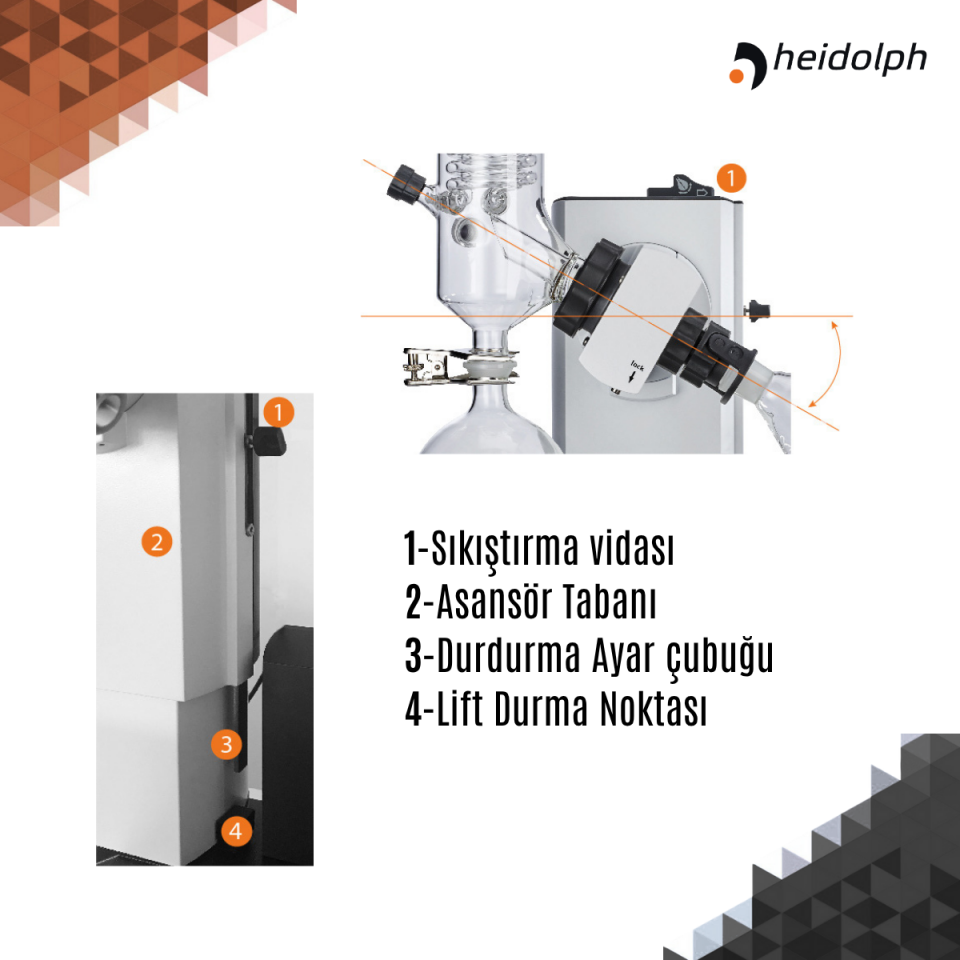 heidolph

1

lock

1

2

3

4

1-Sıkıştırma vidası
2-Asansör Tabanı
3-Durdurma Ayar çubuğu
4-Lift Durma Noktası