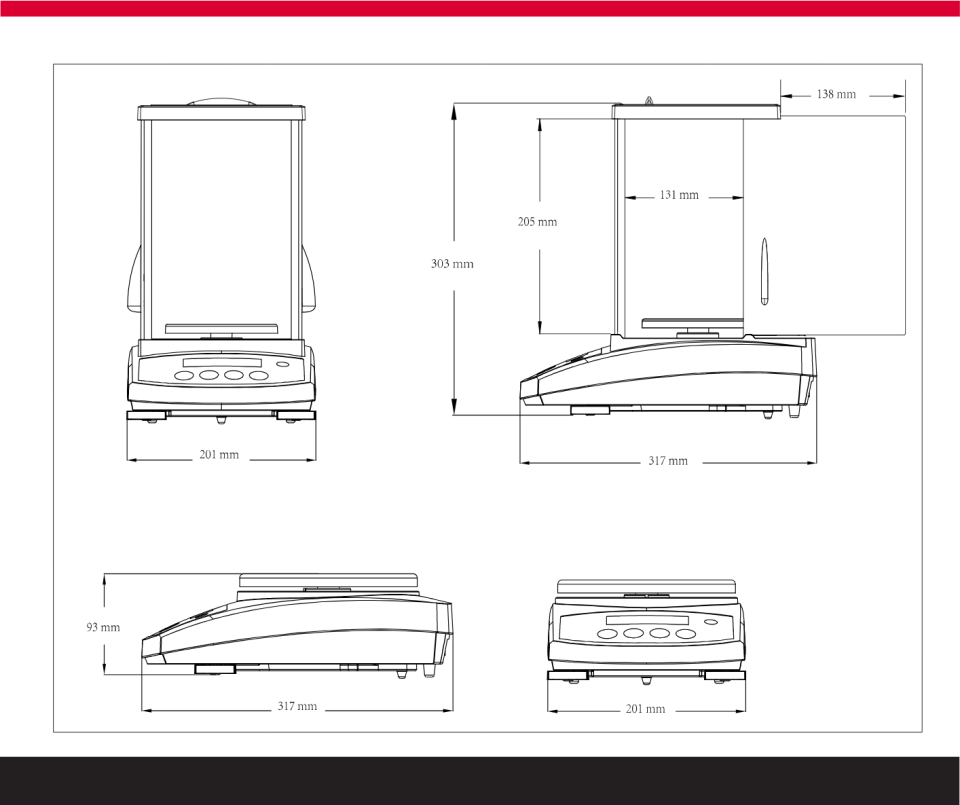 138 mm

131 mm

205 mm

303 mm

201 mm

317 mm

93 mm

317 mm

201 mm