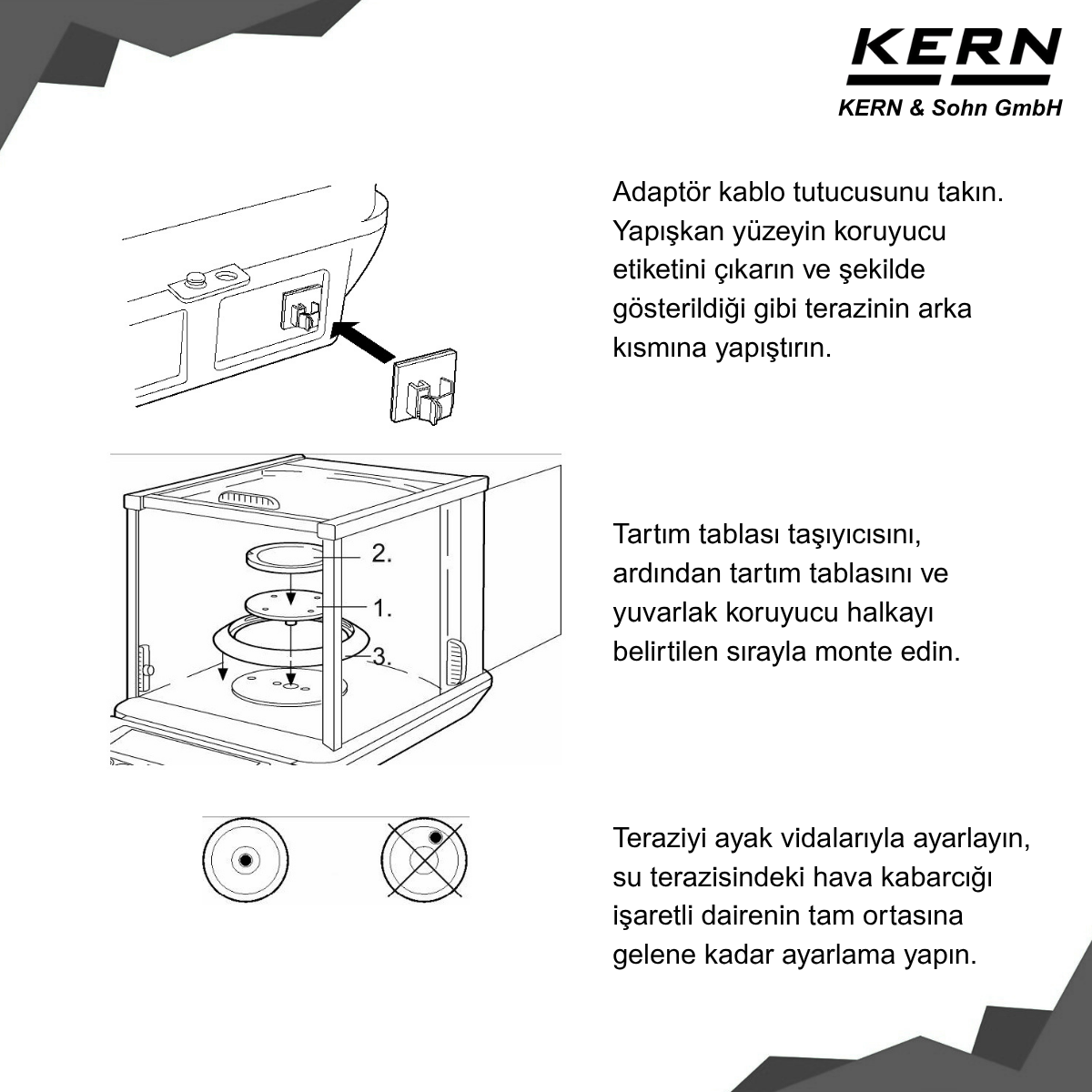 KERN
KERN & Sohn GmbH

Adaptör kablo tutucusunu takın. Yapışkan yüzeyin koruyucu etiketini çıkarın ve şekilde gösterildiği gibi terazinin arka kısmına yapıştırın.

2.
1.
3.

Tartım tablası taşıyıcısını, ardından tartım tablasını ve yuvarlak koruyucu halkayı belirtilen sırayla monte edin.

Teraziyi ayak vidalarıyla ayarlayın, su terazisindeki hava kabarcığı işaretli dairenin tam ortasına gelene kadar ayarlama yapın.