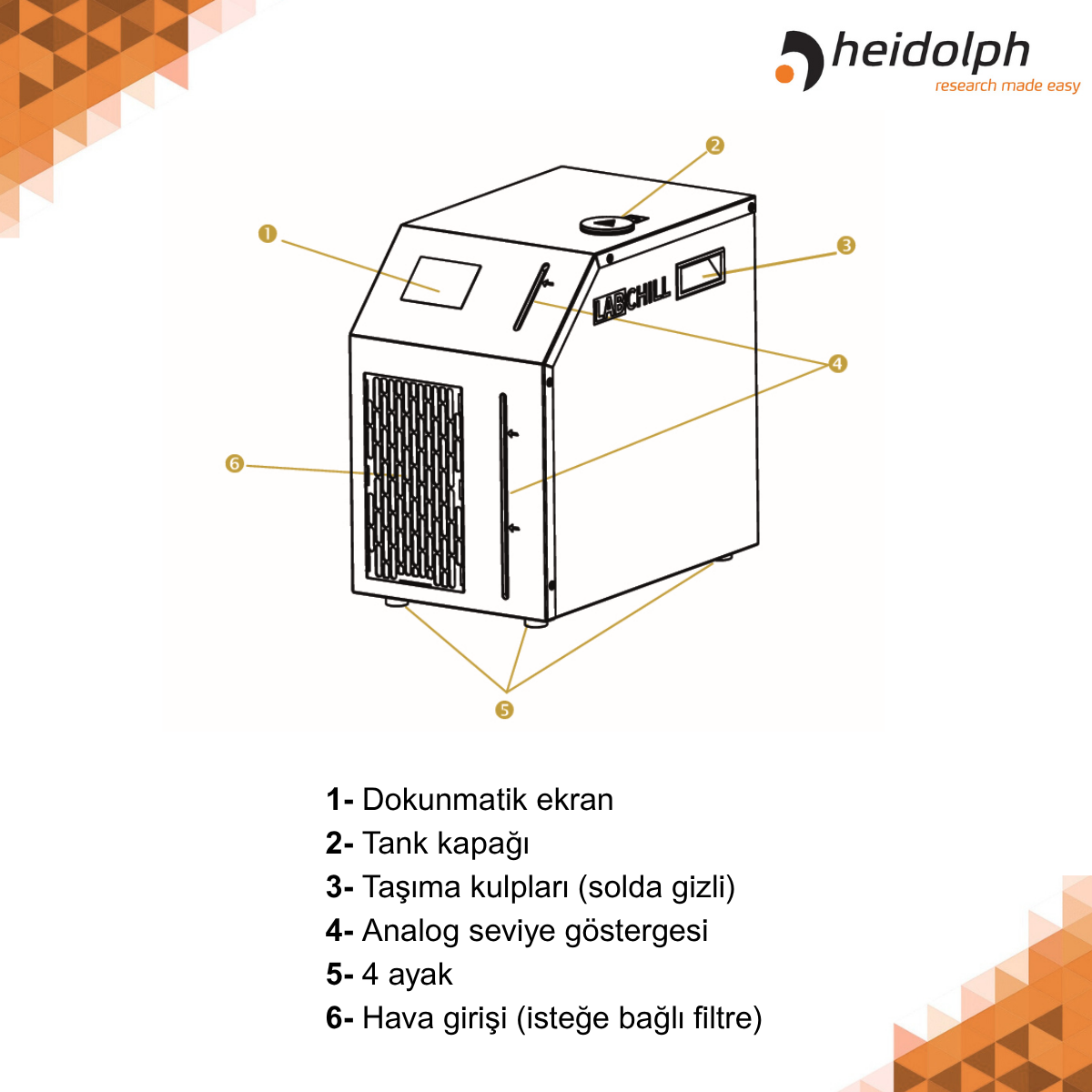 heidolph
research made easy

2
1
3
LABCHILL
4
6
5

1- Dokunmatik ekran
2- Tank kapağı
3- Taşıma kulpları (solda gizli)
4- Analog seviye göstergesi
5- 4 ayak
6- Hava girişi (isteğe bağlı filtre)