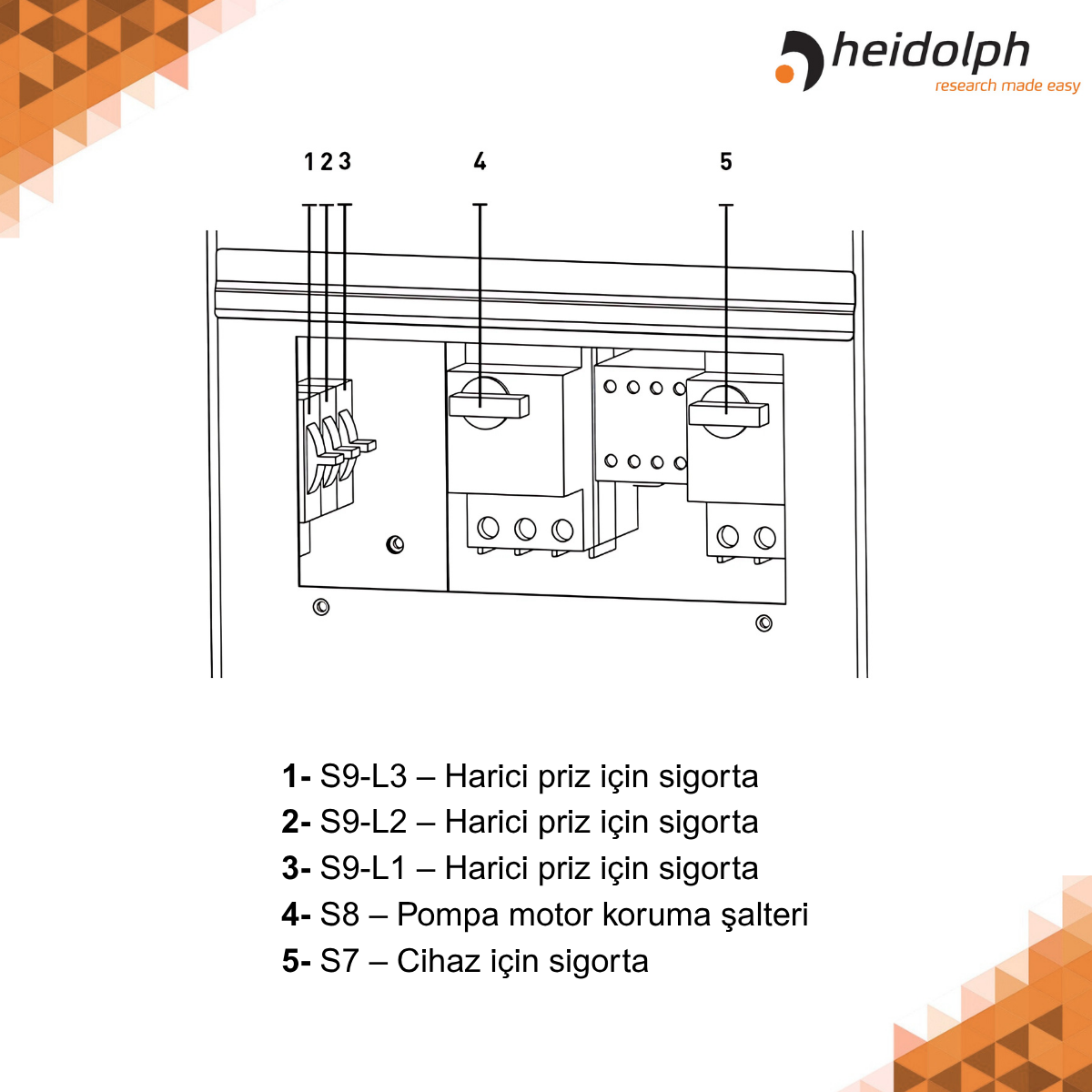 heidolph
research made easy

1 2 3
4
5

1- S9-L3 – Harici priz için sigorta
2- S9-L2 – Harici priz için sigorta
3- S9-L1 – Harici priz için sigorta
4- S8 – Pompa motor koruma şalteri
5- S7 – Cihaz için sigorta