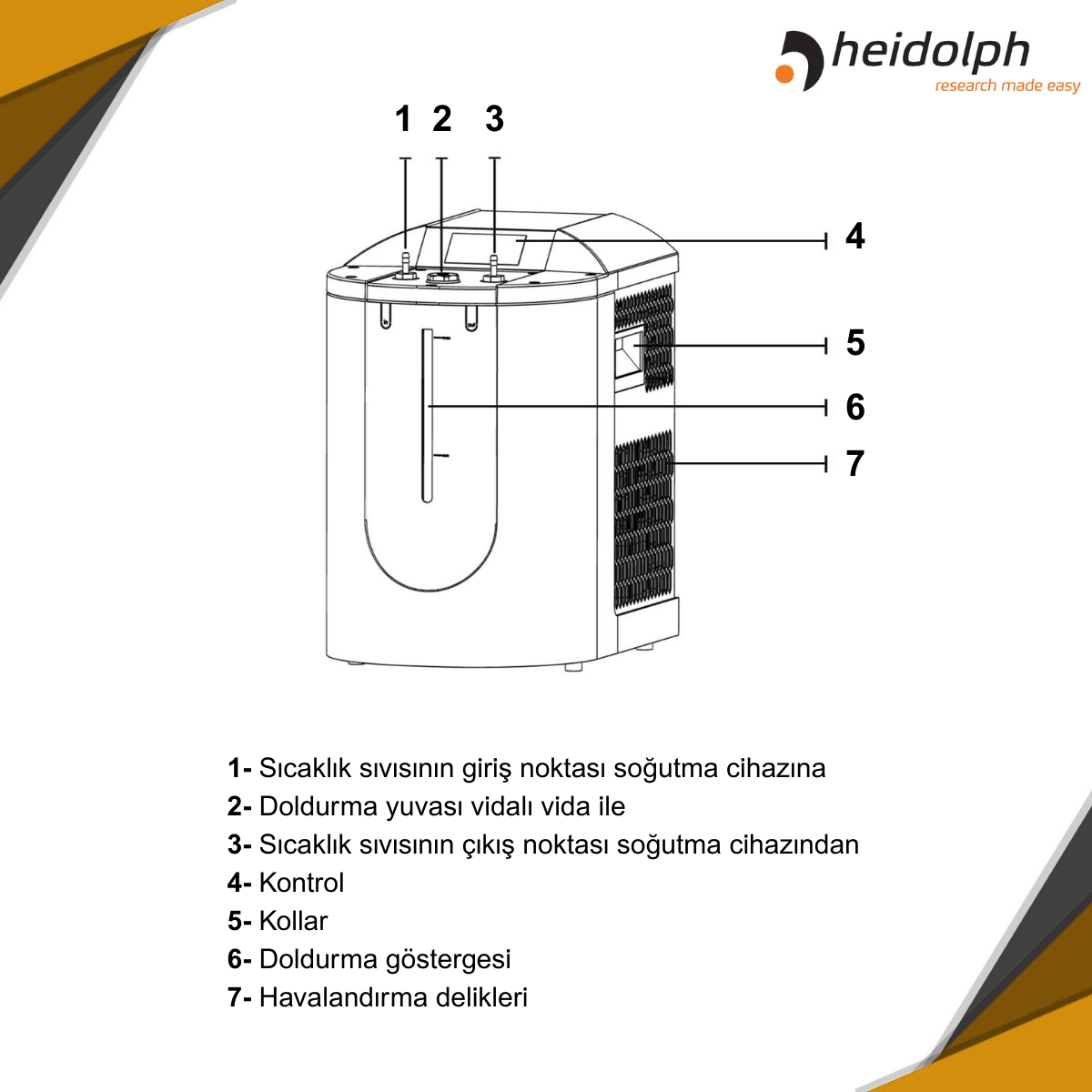 heidolph
research made easy

1 2 3

4

5

6

7

1- Sıcaklık sıvısının giriş noktası soğutma cihazına
2- Doldurma yuvası vidalı vida ile
3- Sıcaklık sıvısının çıkış noktası soğutma cihazından
4- Kontrol
5- Kollar
6- Doldurma göstergesi
7- Havalandırma delikleri