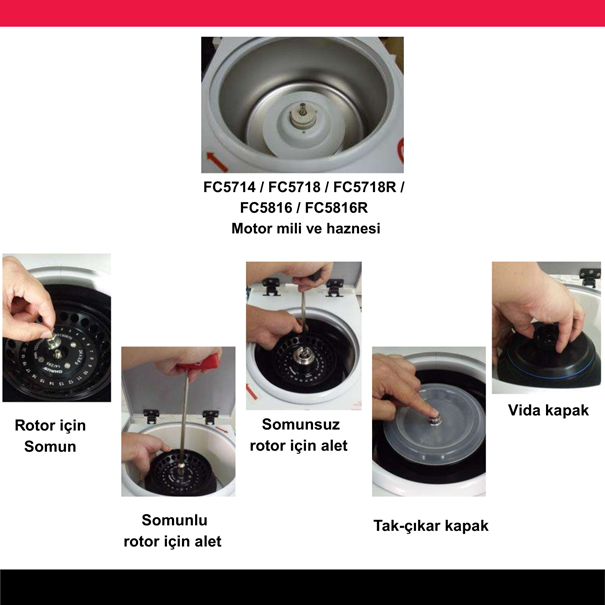 FC5714 / FC5718 / FC5718R / FC5816 / FC5816R
Motor mili ve haznesi

Rotor için Somun

Somunlu rotor için alet

Somunsuz rotor için alet

Tak-çıkar kapak

Vida kapak