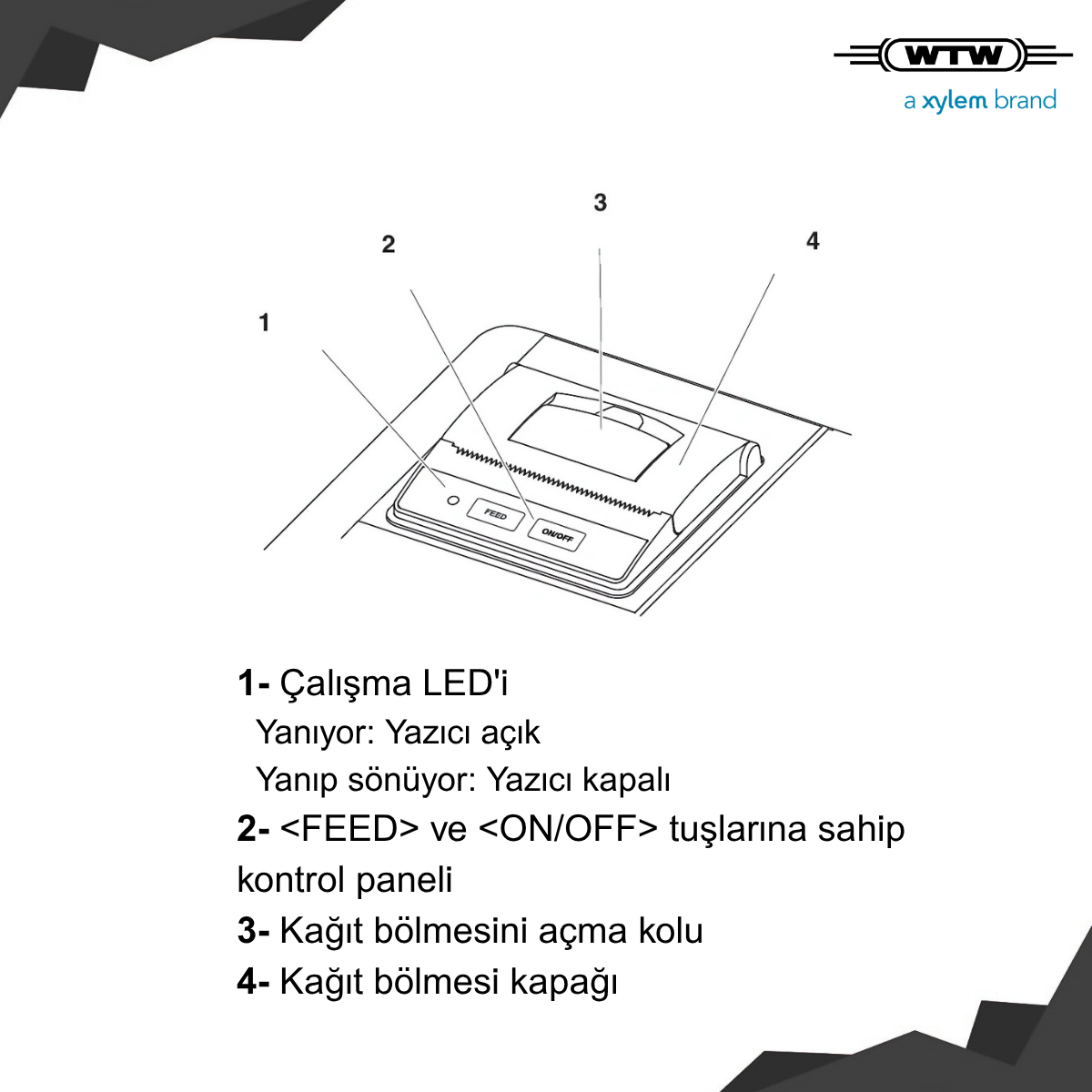 WTW
a xylem brand

3
2
4
1

FEED
ON/OFF

1- Çalışma LED'i
Yanıyor: Yazıcı açık
Yanıp sönüyor: Yazıcı kapalı
2- <FEED> ve <ON/OFF> tuşlarına sahip kontrol paneli
3- Kağıt bölmesini açma kolu
4- Kağıt bölmesi kapağı