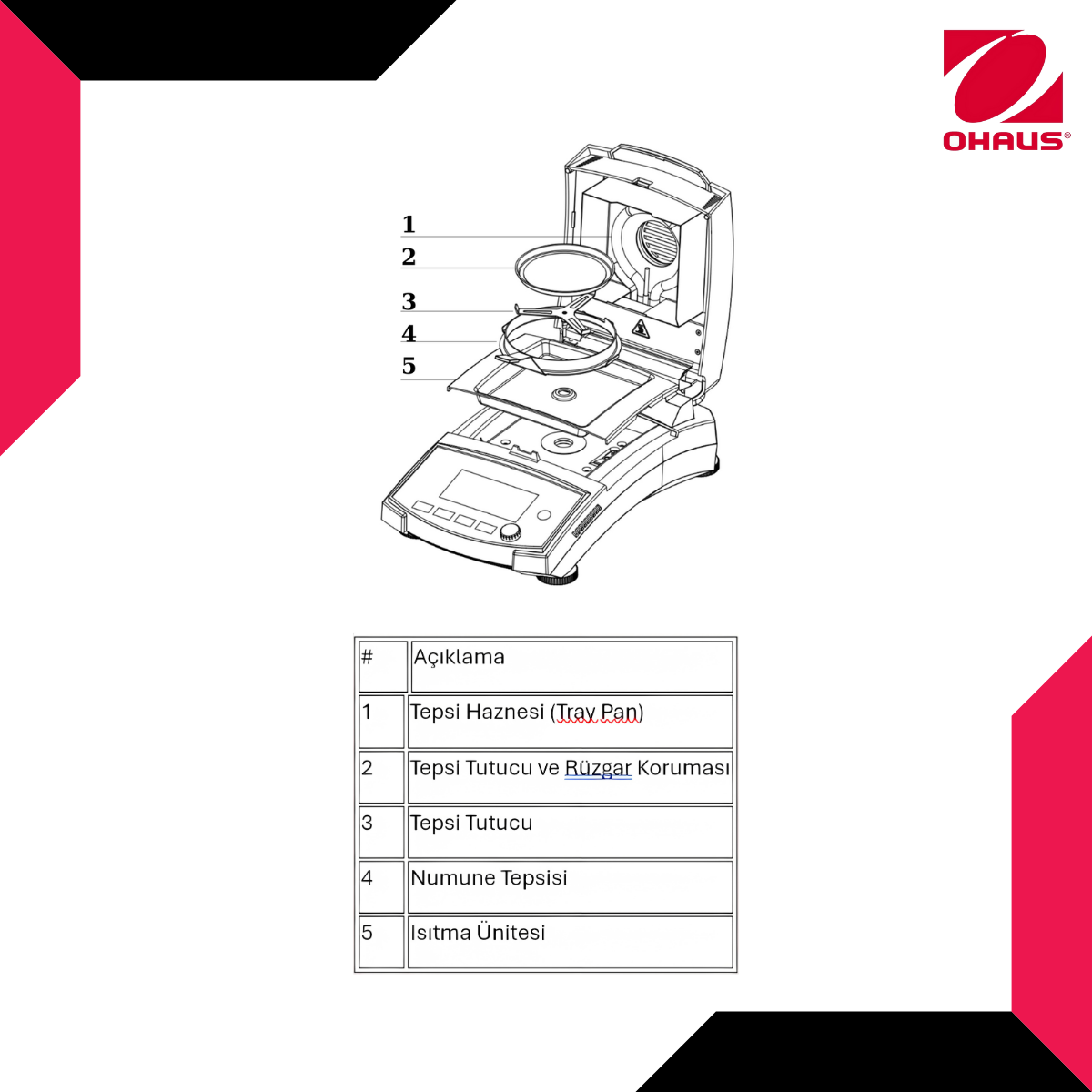 OHAUS®

1
2
3
4
5

| # | Açıklama |
|---|---|
| 1 | Tepsi Haznesi (Tray Pan) |
| 2 | Tepsi Tutucu ve Rüzgar Koruması |
| 3 | Tepsi Tutucu |
| 4 | Numune Tepsisi |
| 5 | Isıtma Ünitesi |