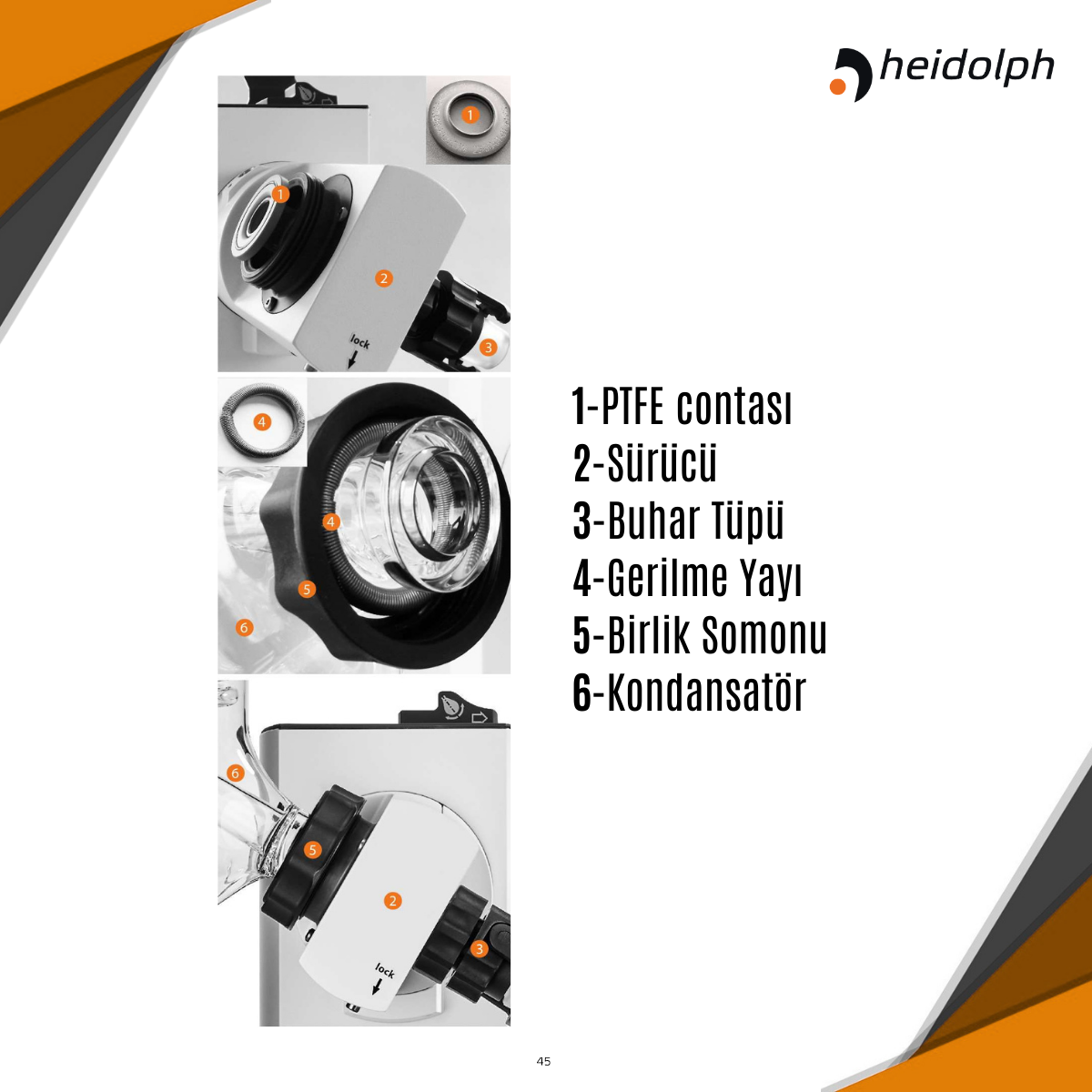 heidolph

1

1

2

lock

3

4

4

5

6

6

5

2

lock

3

1-PTFE contası
2-Sürücü
3-Buhar Tüpü
4-Gerilme Yayı
5-Birlik Somonu
6-Kondansatör

45